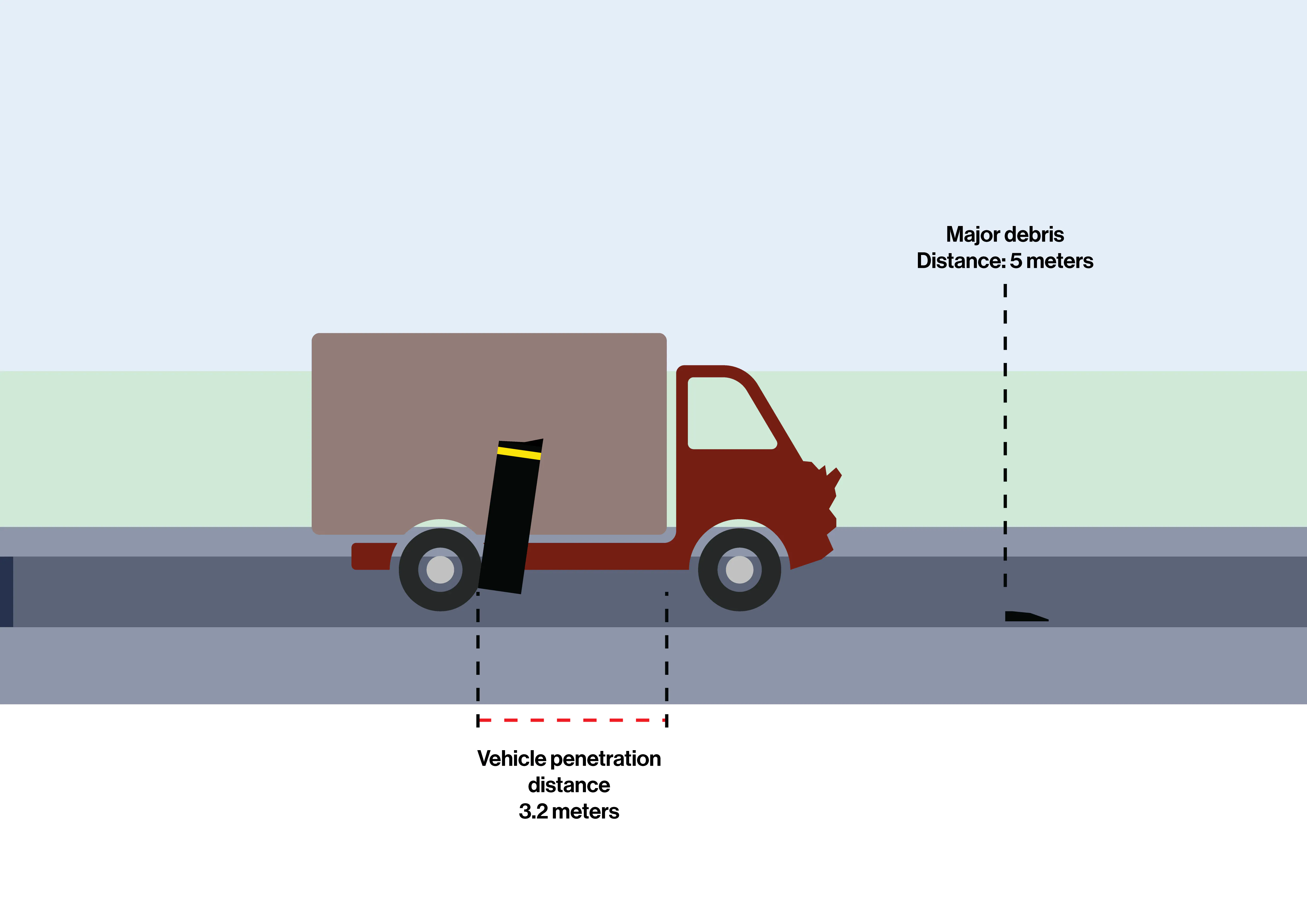 Major debris
Distance: 5 meters

Vehicle penetration distance
3.2 meters